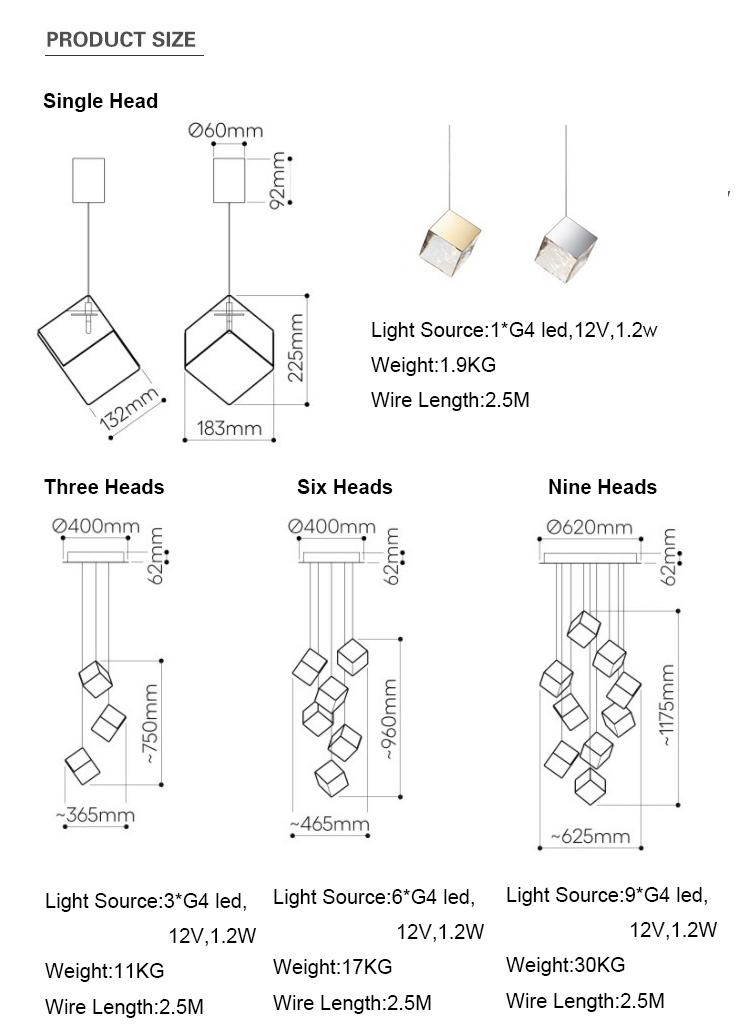 PRODUCT SIZE

Single Head

Ø60mm

92mm

225mm

132mm

183mm

Light Source:1*G4 led,12V,1.2w

Weight:1.9KG

Wire Length:2.5M

Three Heads

Ø400mm

62mm

~750mm

~365mm

Light Source:3*G4 led, 12V,1.2W

Weight:11KG

Wire Length:2.5M

Six Heads

Ø400mm

62mm

~960mm

~465mm

Light Source:6*G4 led, 12V,1.2W

Weight:17KG

Wire Length:2.5M

Nine Heads

Ø620mm

62mm

~1175mm

~625mm

Light Source:9*G4 led, 12V,1.2W

Weight:30KG

Wire Length:2.5M